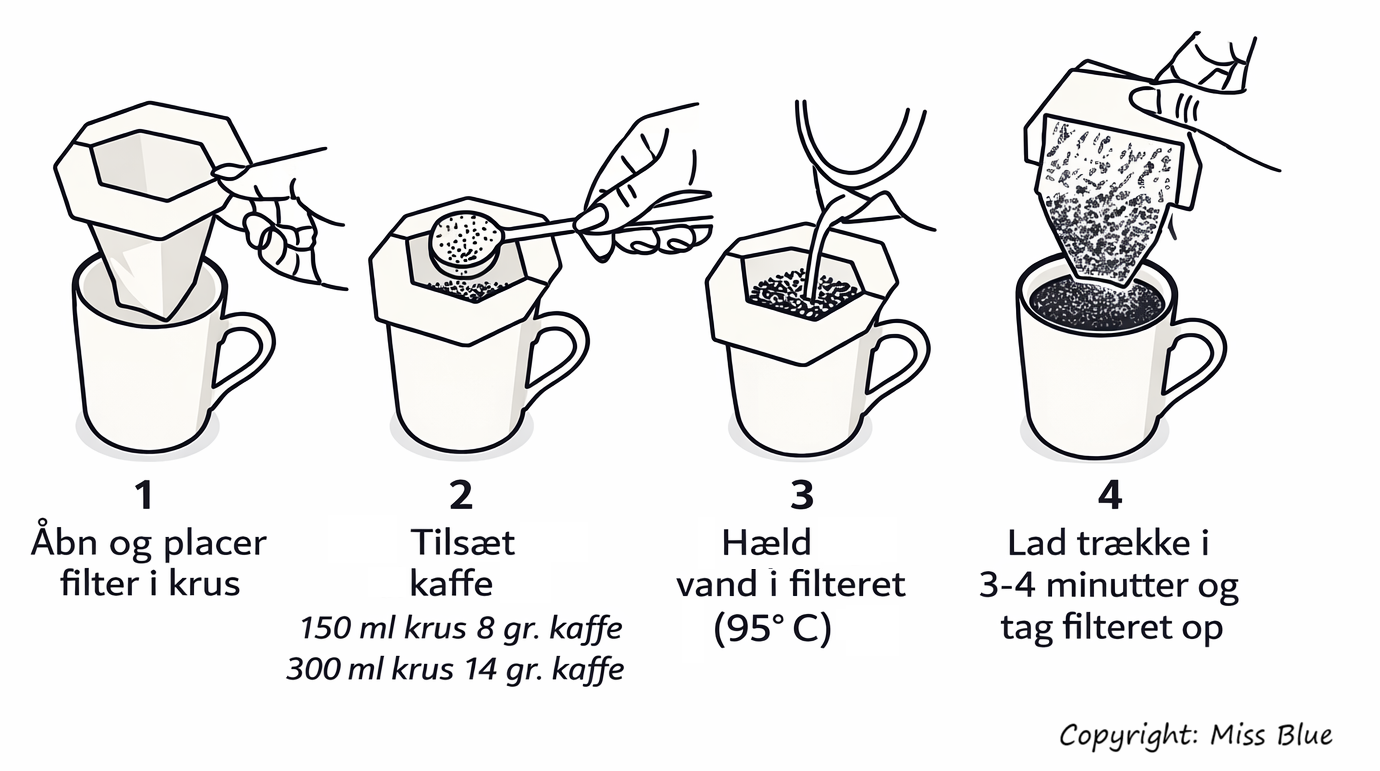 1
Åbn og placer filter i krus

2
Tilsæt kaffe
150 ml krus 8 gr. kaffe
300 ml krus 14 gr. kaffe

3
Hæld vand i filteret
(95° C)

4
Lad trække i 3-4 minutter og tag filteret op

Copyright: Miss Blue